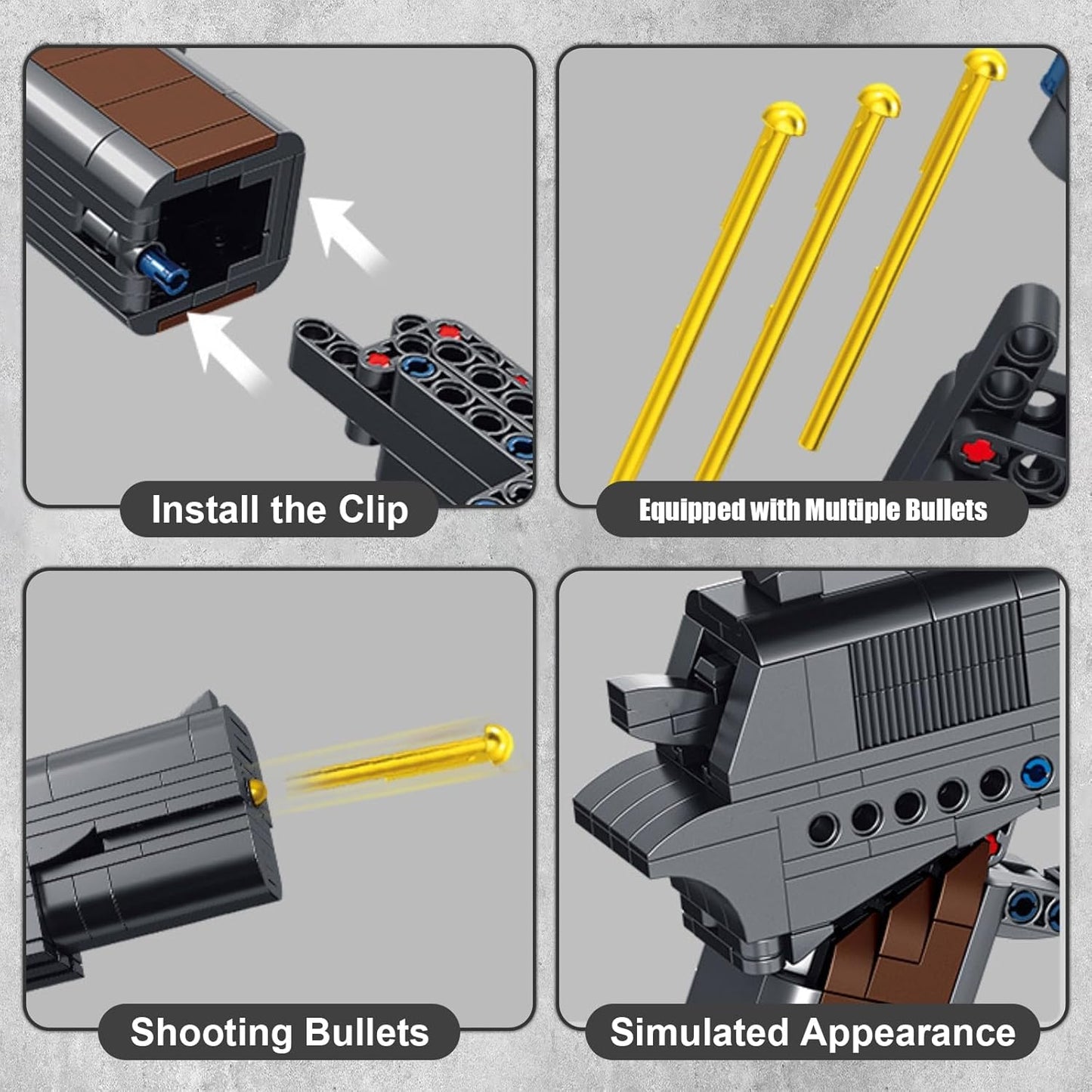 Install the Clip

Equipped with Multiple Bullets

Shooting Bullets

Simulated Appearance